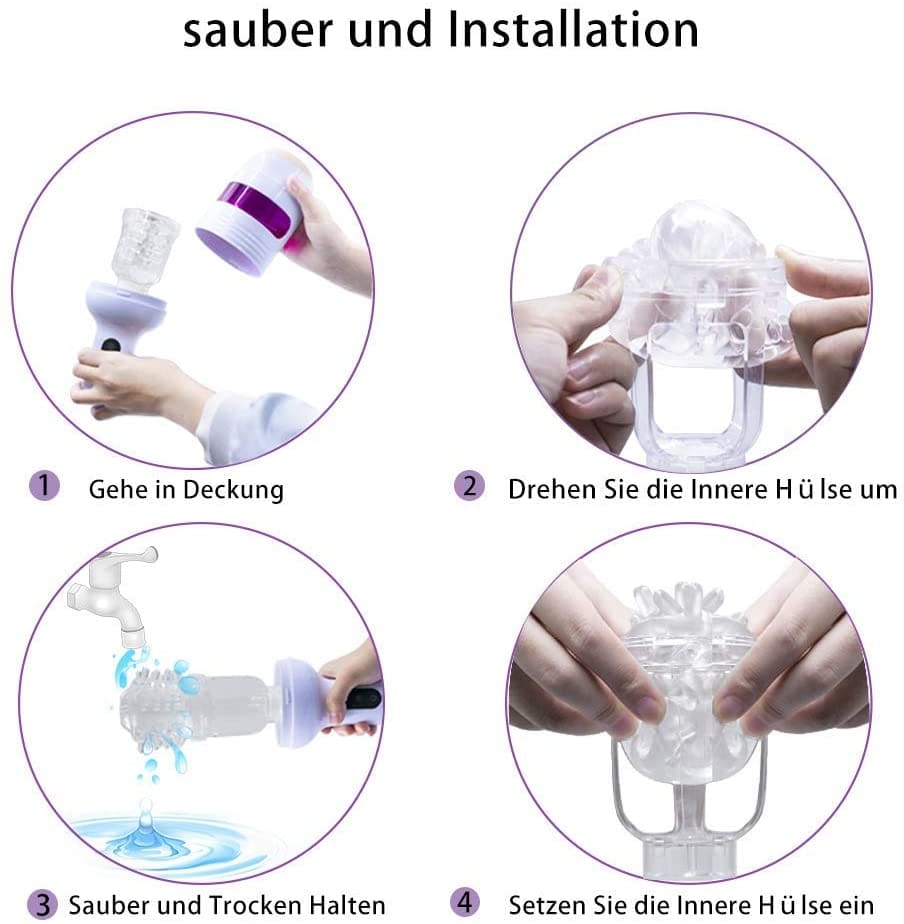 sauber und Installation

1 Gehe in Deckung

2 Drehen Sie die Innere H ü lse um

3 Sauber und Trocken Halten

4 Setzen Sie die Innere H ü lse ein